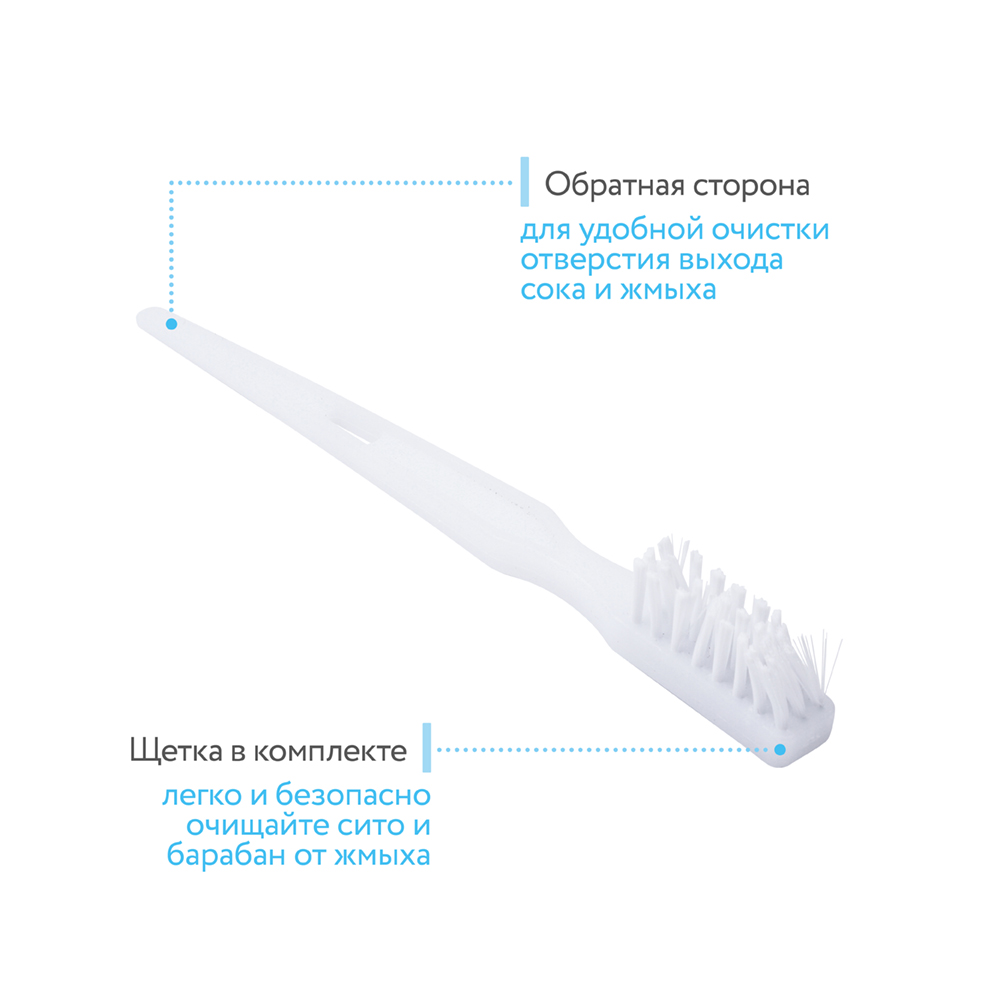 Обратная сторона

для удобной очистки отверстия выхода сока и жмыха

Щетка в комплекте

легко и безопасно очищайте сито и барабан от жмыха